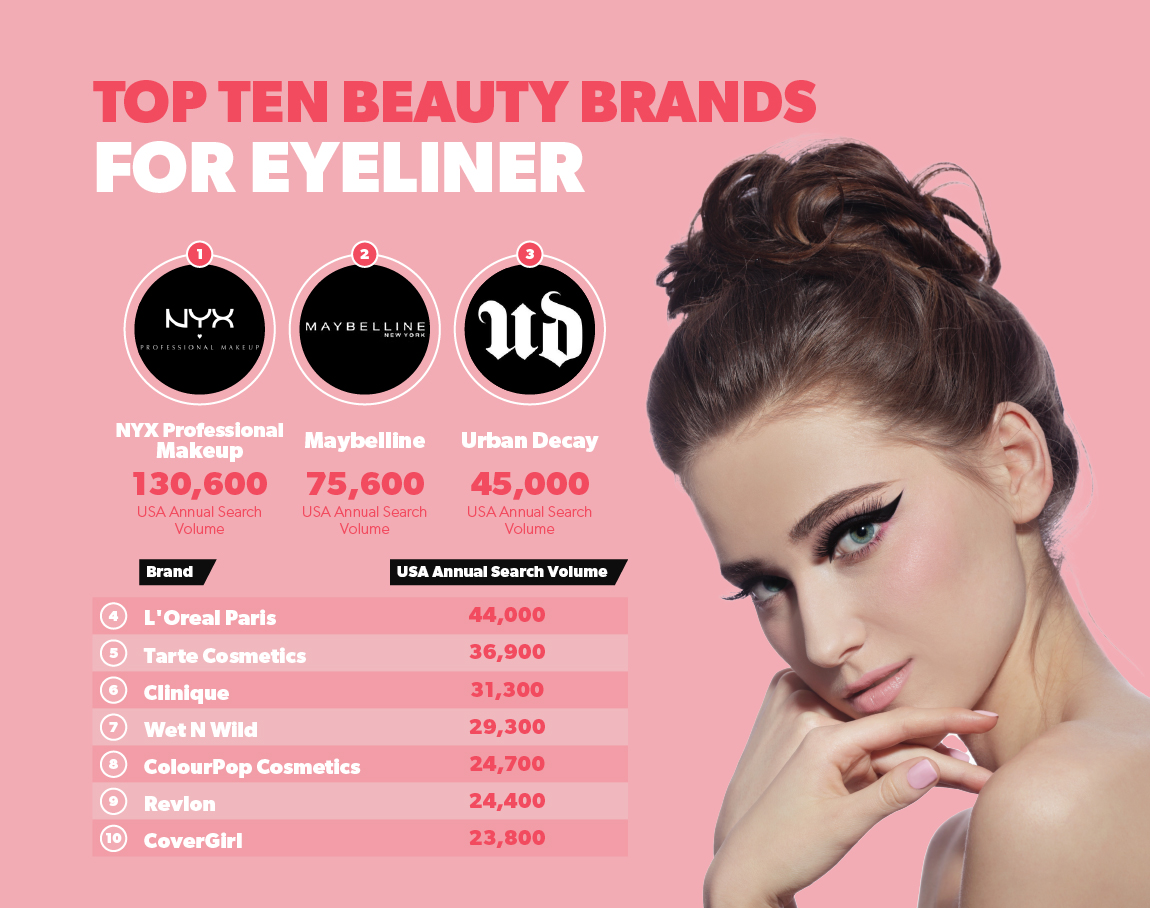 TOP TEN BEAUTY BRANDS
FOR EYELINER

1
NYX
PROFESSIONAL MAKEUP
NYX Professional Makeup
130,600
USA Annual Search Volume

2
MAYBELLINE
NEW YORK
Maybelline
75,600
USA Annual Search Volume

3
UD
Urban Decay
45,000
USA Annual Search Volume

| | Brand | USA Annual Search Volume |
|---|---|---|
| 4 | L'Oreal Paris | 44,000 |
| 5 | Tarte Cosmetics | 36,900 |
| 6 | Clinique | 31,300 |
| 7 | Wet N Wild | 29,300 |
| 8 | ColourPop Cosmetics | 24,700 |
| 9 | Revlon | 24,400 |
| 10 | CoverGirl | 23,800 |