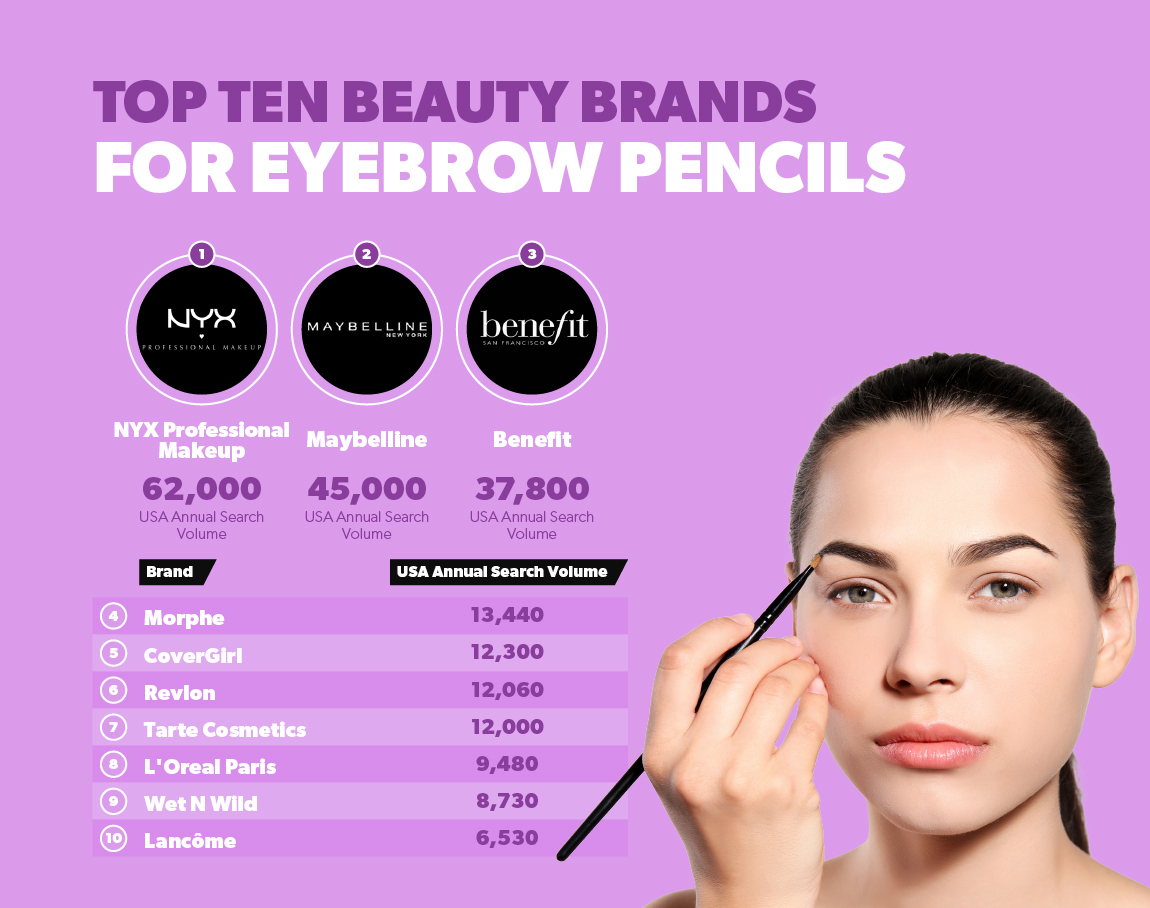 TOP TEN BEAUTY BRANDS
FOR EYEBROW PENCILS

1
NYX PROFESSIONAL MAKEUP
NYX Professional Makeup
62,000
USA Annual Search Volume

2
MAYBELLINE NEW YORK
Maybelline
45,000
USA Annual Search Volume

3
benefit SAN FRANCISCO
Benefit
37,800
USA Annual Search Volume

| | Brand | USA Annual Search Volume |
|---|---|---|
| 4 | Morphe | 13,440 |
| 5 | CoverGirl | 12,300 |
| 6 | Revlon | 12,060 |
| 7 | Tarte Cosmetics | 12,000 |
| 8 | L'Oreal Paris | 9,480 |
| 9 | Wet N Wild | 8,730 |
| 10 | Lancôme | 6,530 |