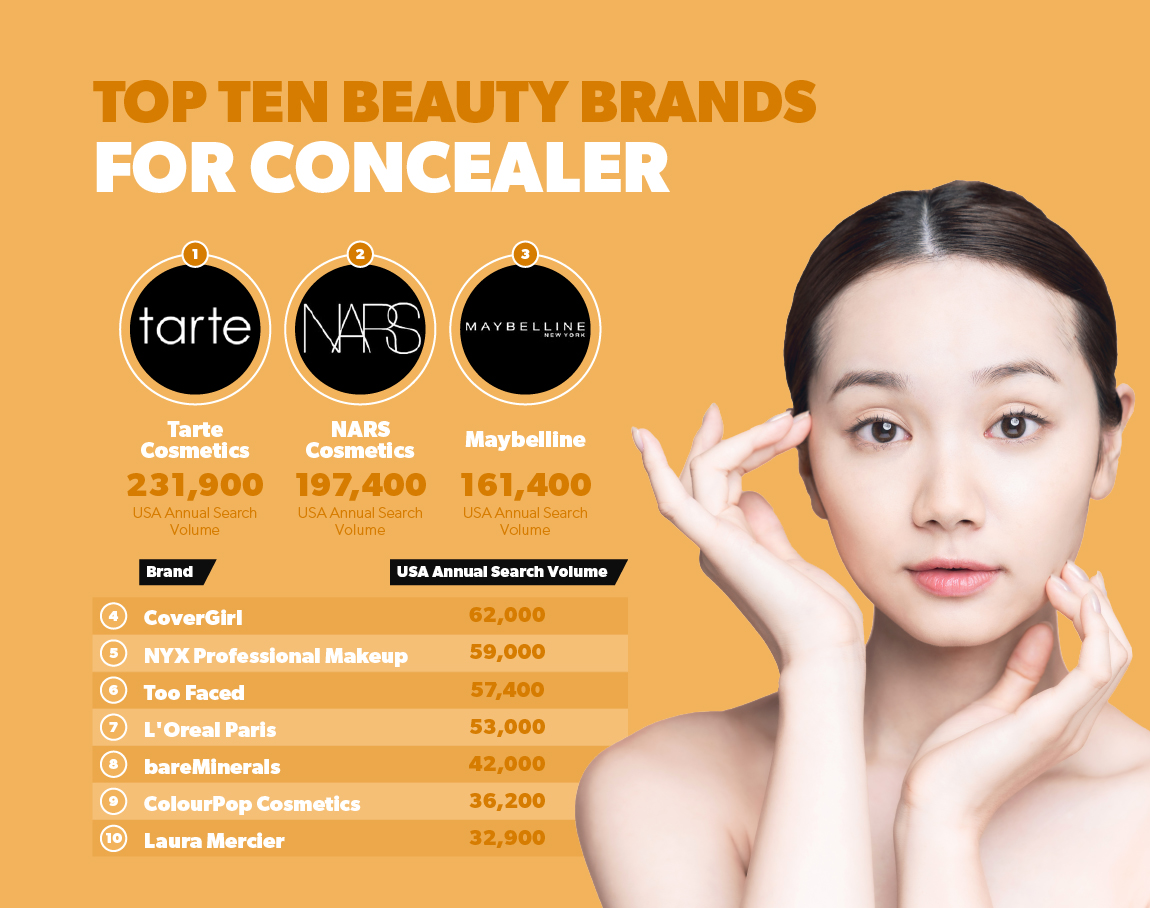 TOP TEN BEAUTY BRANDS
FOR CONCEALER

1
tarte
Tarte Cosmetics
231,900
USA Annual Search Volume

2
NARS
NARS Cosmetics
197,400
USA Annual Search Volume

3
MAYBELLINE NEW YORK
Maybelline
161,400
USA Annual Search Volume

| | Brand | USA Annual Search Volume |
|---|---|---|
| 4 | CoverGirl | 62,000 |
| 5 | NYX Professional Makeup | 59,000 |
| 6 | Too Faced | 57,400 |
| 7 | L'Oreal Paris | 53,000 |
| 8 | bareMinerals | 42,000 |
| 9 | ColourPop Cosmetics | 36,200 |
| 10 | Laura Mercier | 32,900 |