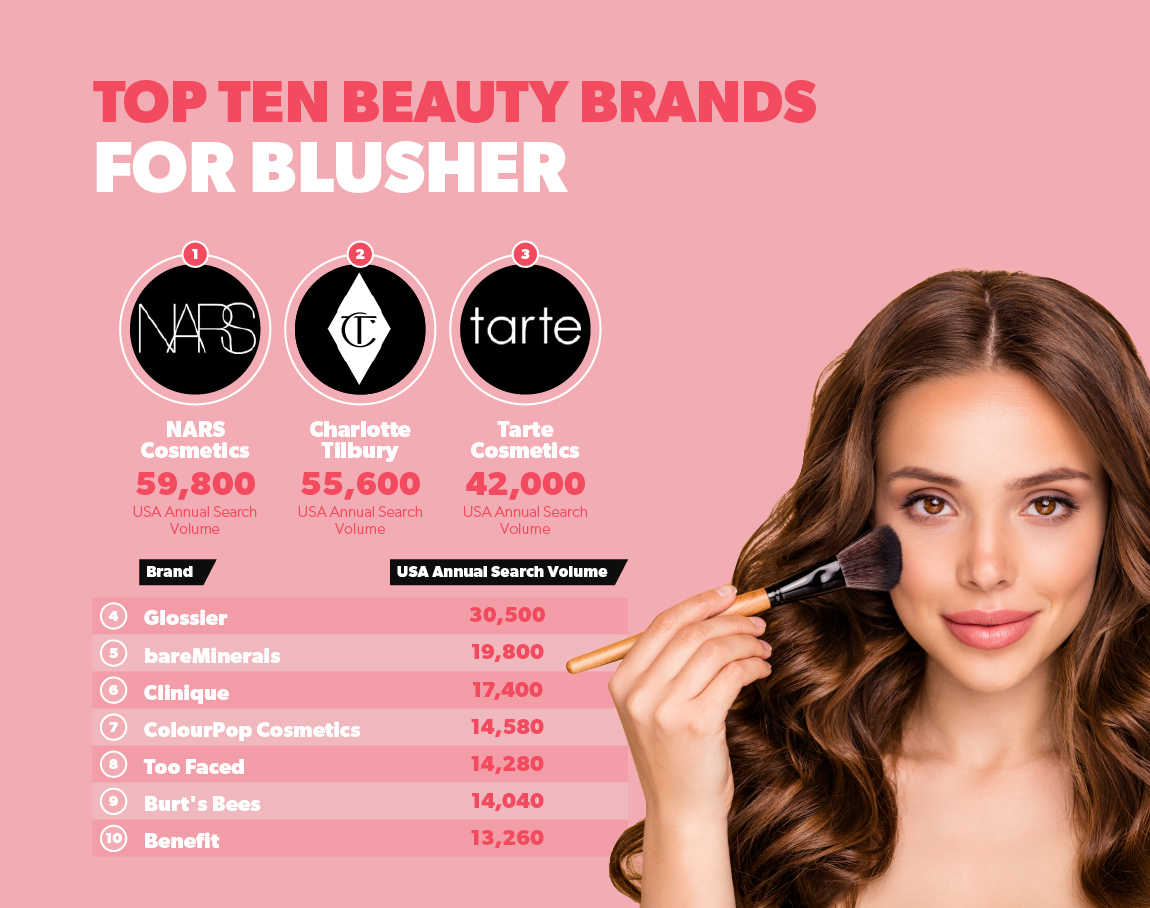 TOP TEN BEAUTY BRANDS
FOR BLUSHER

1
NARS
NARS Cosmetics
59,800
USA Annual Search Volume

2
CT
Charlotte Tilbury
55,600
USA Annual Search Volume

3
tarte
Tarte Cosmetics
42,000
USA Annual Search Volume

| | Brand | USA Annual Search Volume |
|---|---|---|
| 4 | Glossier | 30,500 |
| 5 | bareMinerals | 19,800 |
| 6 | Clinique | 17,400 |
| 7 | ColourPop Cosmetics | 14,580 |
| 8 | Too Faced | 14,280 |
| 9 | Burt's Bees | 14,040 |
| 10 | Benefit | 13,260 |