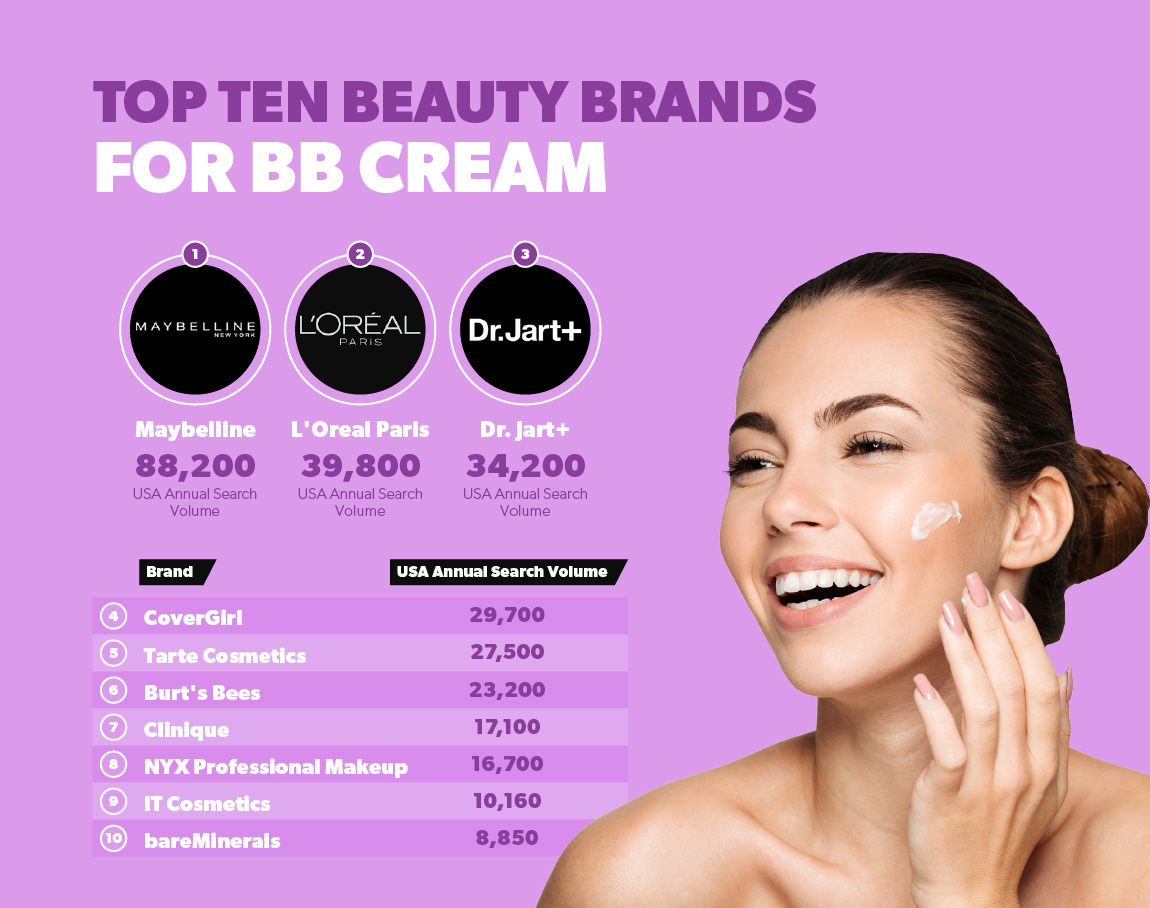 TOP TEN BEAUTY BRANDS
FOR BB CREAM

1
MAYBELLINE
NEW YORK
Maybelline
88,200
USA Annual Search Volume

2
L'ORÉAL
PARIS
L'Oreal Paris
39,800
USA Annual Search Volume

3
Dr.Jart+
Dr. Jart+
34,200
USA Annual Search Volume

| | Brand | USA Annual Search Volume |
|---|---|---|
| 4 | CoverGirl | 29,700 |
| 5 | Tarte Cosmetics | 27,500 |
| 6 | Burt's Bees | 23,200 |
| 7 | Clinique | 17,100 |
| 8 | NYX Professional Makeup | 16,700 |
| 9 | IT Cosmetics | 10,160 |
| 10 | bareMinerals | 8,850 |