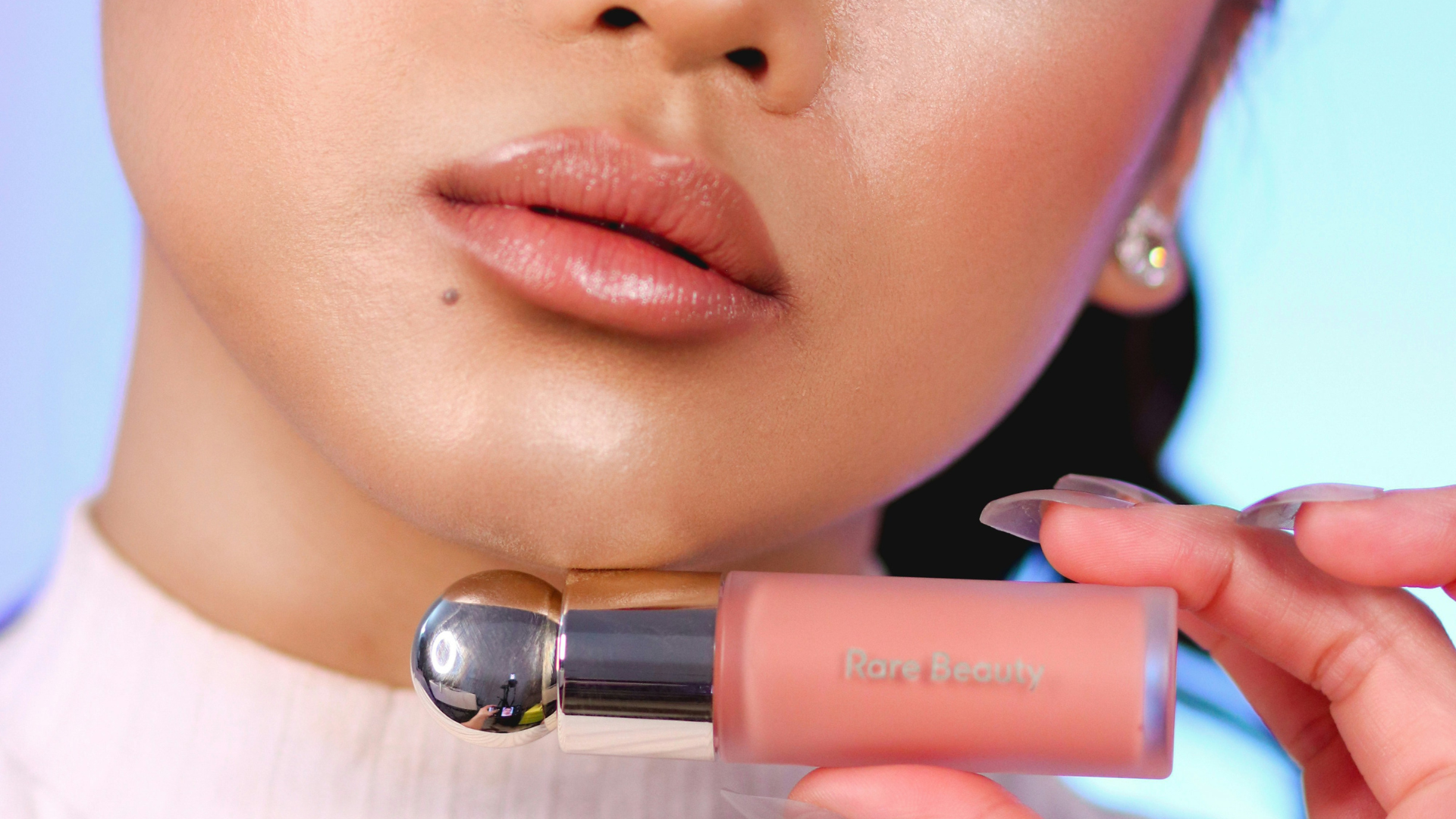 Rare Beauty