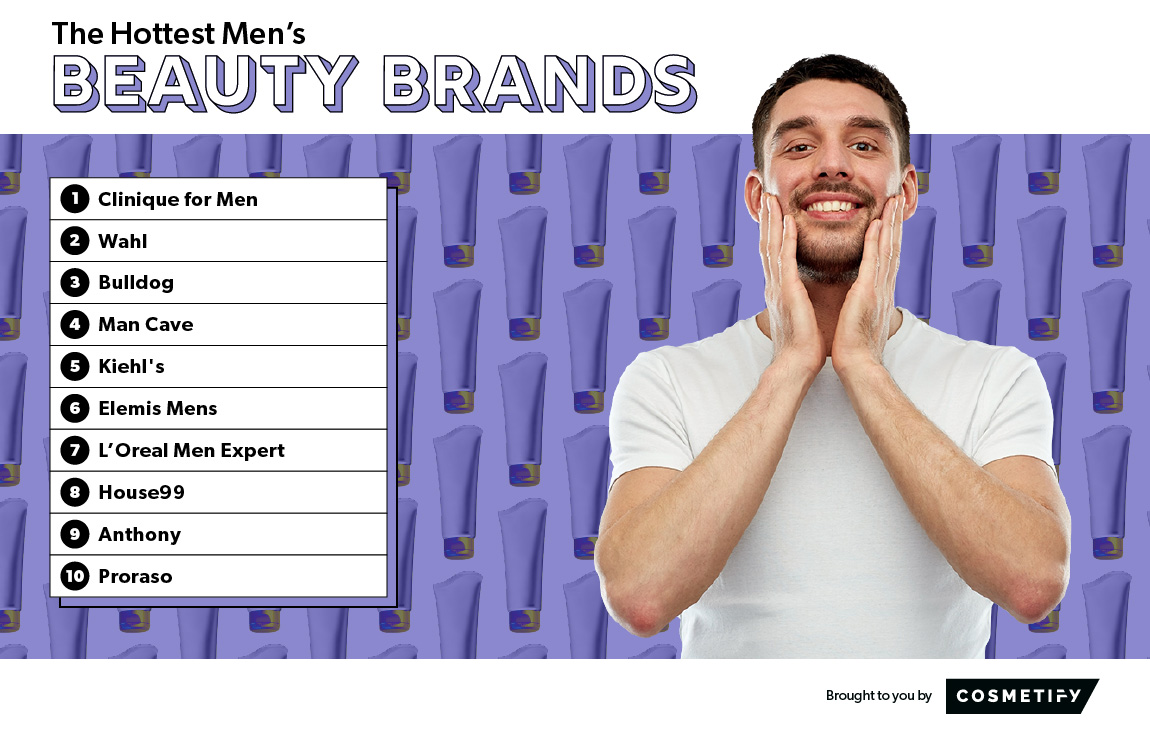 The Hottest Men's
BEAUTY BRANDS

1 Clinique for Men
2 Wahl
3 Bulldog
4 Man Cave
5 Kiehl's
6 Elemis Mens
7 L'Oreal Men Expert
8 House99
9 Anthony
10 Proraso

Brought to you by COSMETIFY