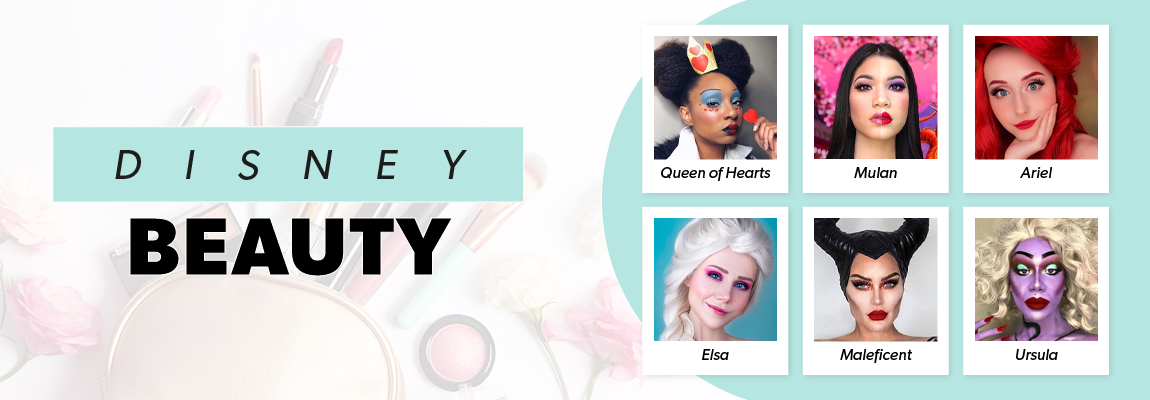 DISNEY
BEAUTY

Queen of Hearts

Mulan

Ariel

Elsa

Maleficent

Ursula