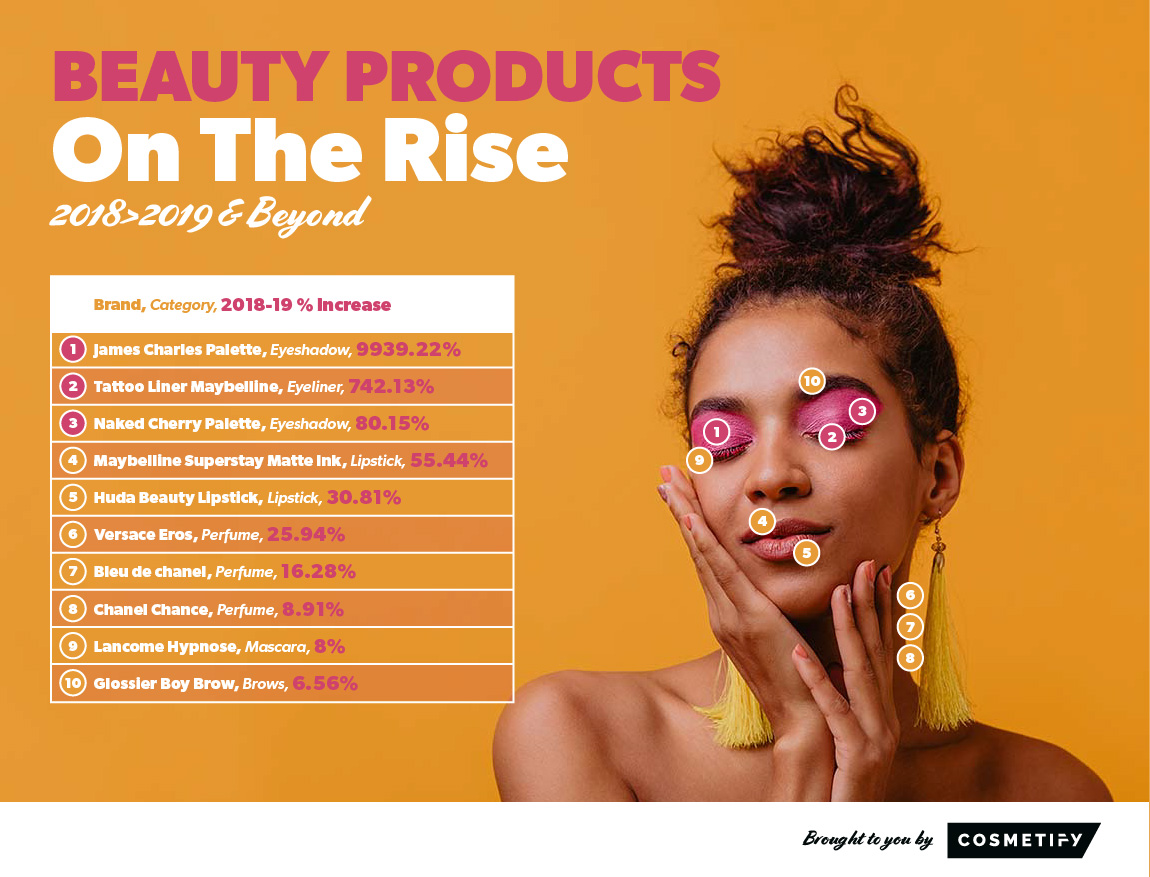 BEAUTY PRODUCTS
On The Rise
2018>2019 & Beyond

Brand, Category, 2018-19 % Increase

1 James Charles Palette, Eyeshadow, 9939.22%
2 Tattoo Liner Maybelline, Eyeliner, 742.13%
3 Naked Cherry Palette, Eyeshadow, 80.15%
4 Maybelline Superstay Matte Ink, Lipstick, 55.44%
5 Huda Beauty Lipstick, Lipstick, 30.81%
6 Versace Eros, Perfume, 25.94%
7 Bleu de chanel, Perfume, 16.28%
8 Chanel Chance, Perfume, 8.91%
9 Lancome Hypnose, Mascara, 8%
10 Glossier Boy Brow, Brows, 6.56%

10
3
1
2
9
4
5
6
7
8

Brought to you by COSMETIFY