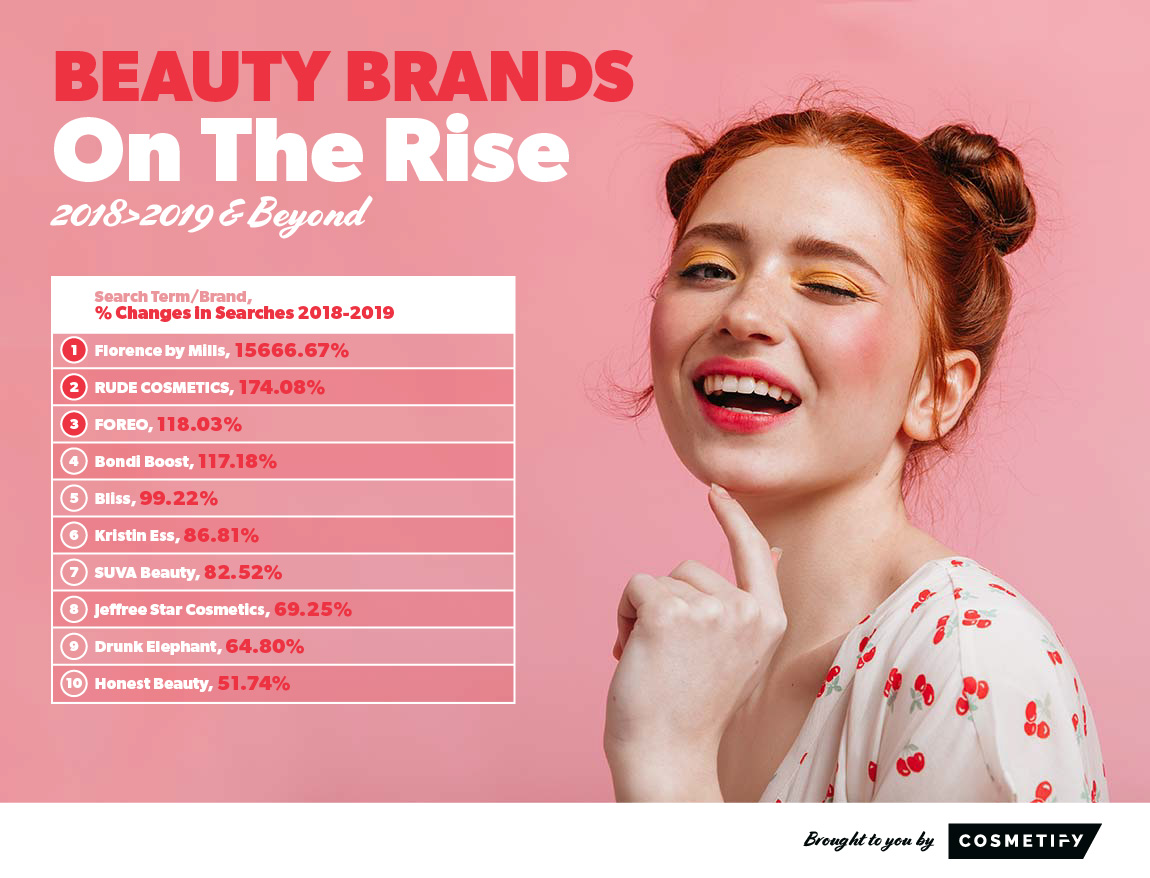 BEAUTY BRANDS
On The Rise
2018>2019 & Beyond

Search Term/Brand,
% Changes in Searches 2018-2019

1 Florence by Mills, 15666.67%
2 RUDE COSMETICS, 174.08%
3 FOREO, 118.03%
4 Bondi Boost, 117.18%
5 Bliss, 99.22%
6 Kristin Ess, 86.81%
7 SUVA Beauty, 82.52%
8 Jeffree Star Cosmetics, 69.25%
9 Drunk Elephant, 64.80%
10 Honest Beauty, 51.74%

Brought to you by COSMETIFY