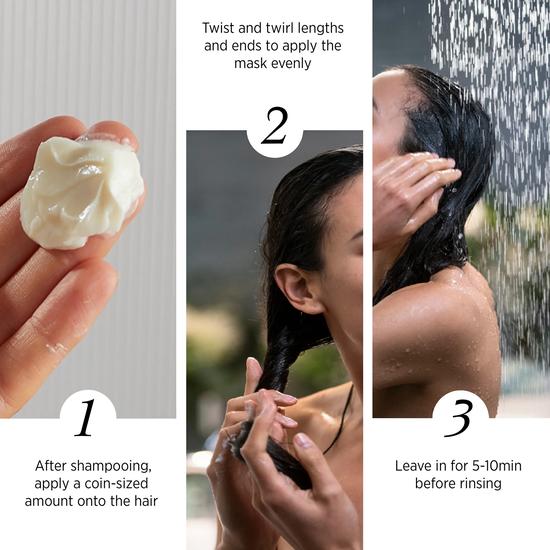 1

After shampooing, apply a coin-sized amount onto the hair

Twist and twirl lengths and ends to apply the mask evenly

2

3

Leave in for 5-10min before rinsing