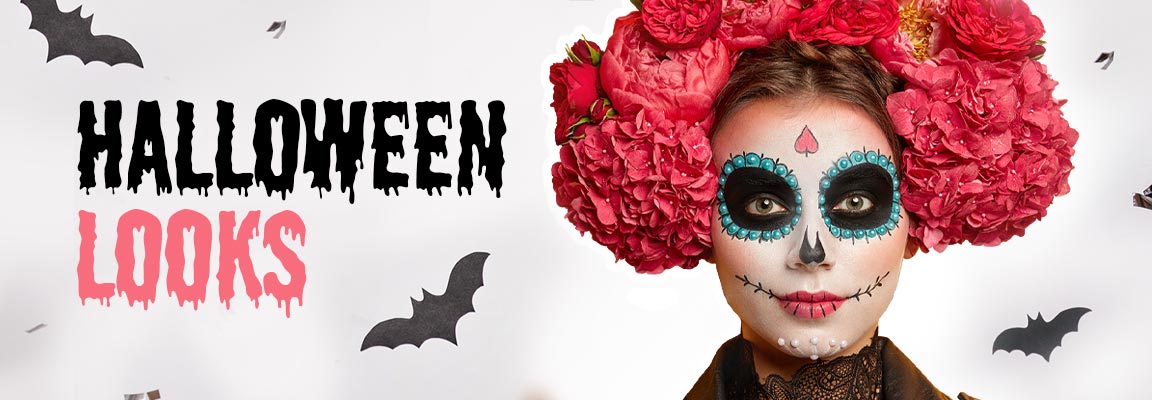 HALLOWEEN
LOOKS