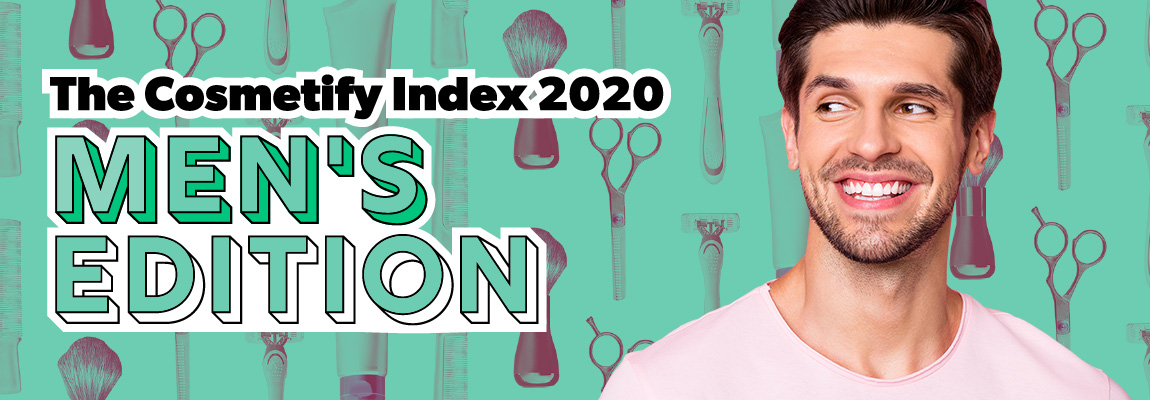 The Cosmetify Index 2020

MEN'S EDITION