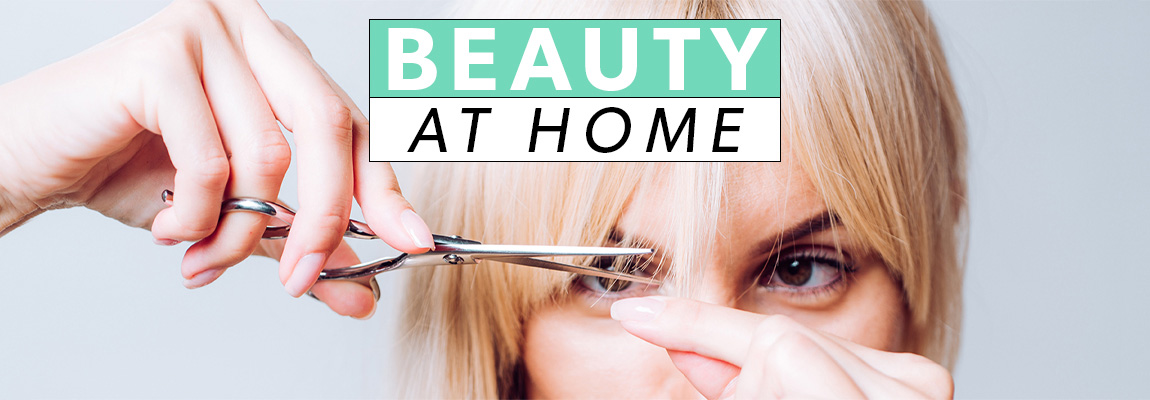 BEAUTY
AT HOME