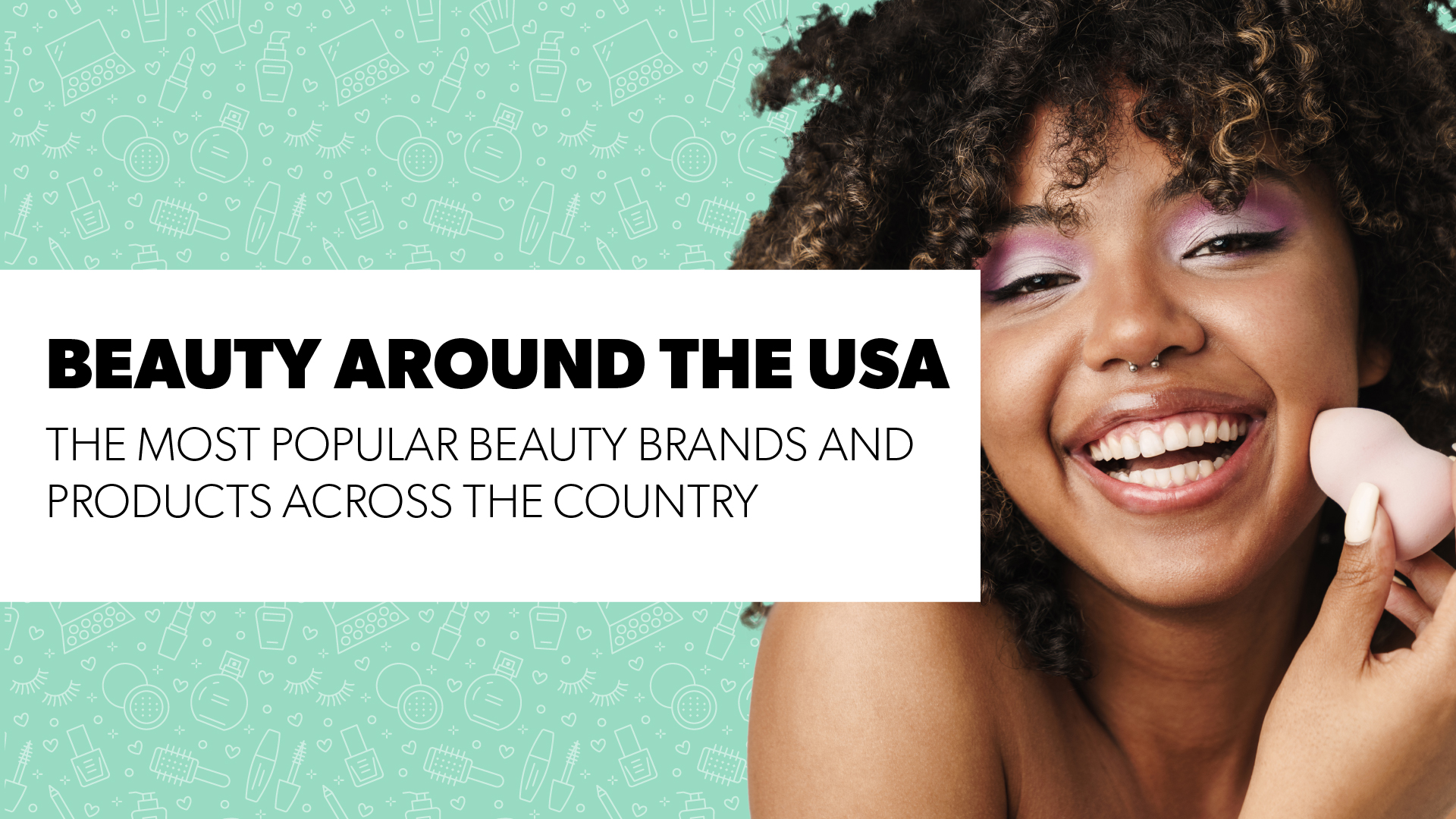 BEAUTY AROUND THE USA

THE MOST POPULAR BEAUTY BRANDS AND PRODUCTS ACROSS THE COUNTRY